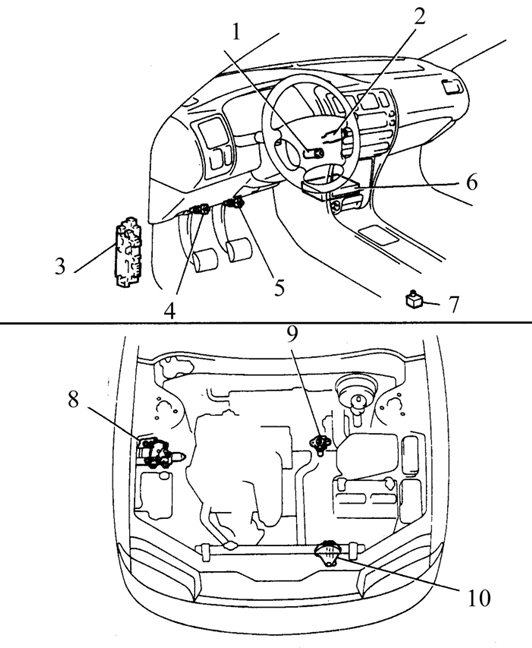 1
2
6
3
4
5
7
9
8
10