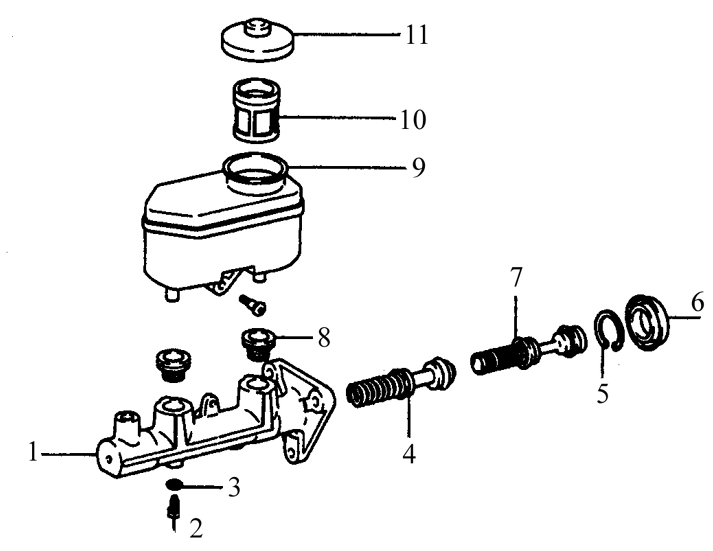 11
10
9
7
6
8
5
4
1
3
2