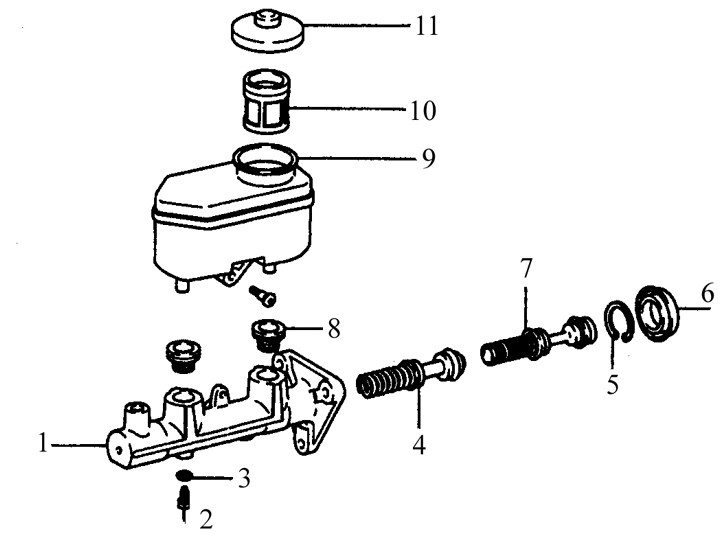 11
10
9
7
6
8
5
4
1
3
2