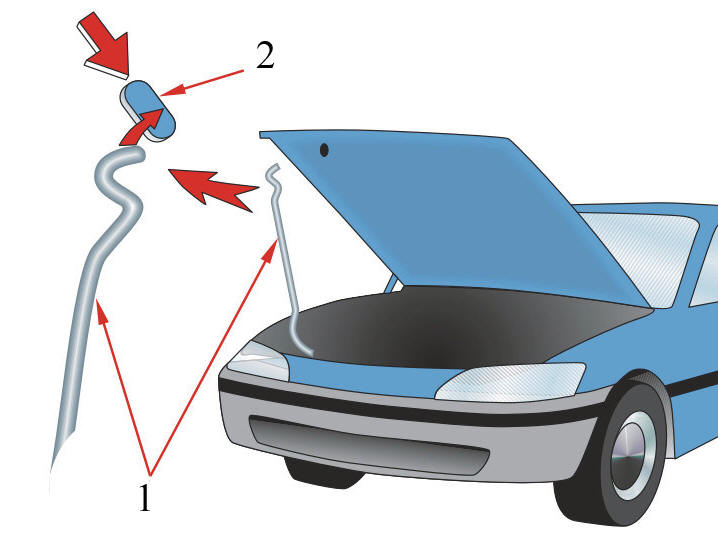 2

1