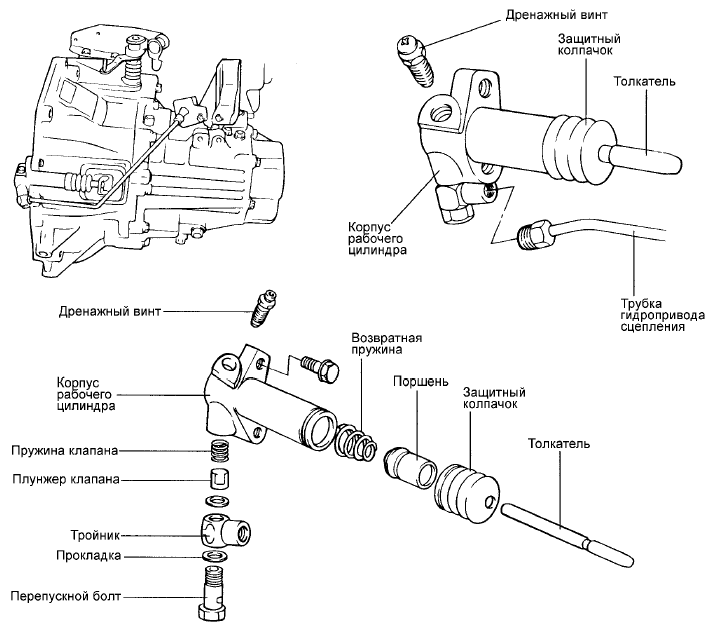 Дренажный винт

Защитный колпачок

Толкатель

Корпус рабочего цилиндра

Трубка гидропривода сцепления

Дренажный винт

Возвратная пружина

Корпус рабочего цилиндра

Поршень

Защитный колпачок

Толкатель

Пружина клапана

Плунжер клапана

Тройник

Прокладка

Перепускной болт