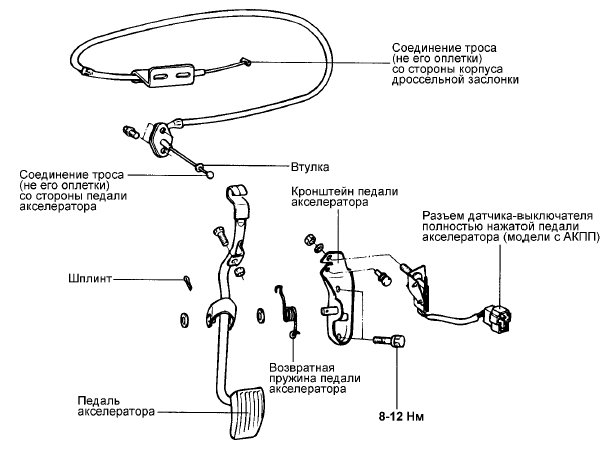 Соединение троса (не его оплетки) со стороны корпуса дроссельной заслонки

Втулка

Соединение троса (не его оплетки) со стороны педали акселератора

Кронштейн педали акселератора

Разъем датчика-выключателя полностью нажатой педали акселератора (модели с АКПП)

Шплинт

Возвратная пружина педали акселератора

Педаль акселератора

8-12 Нм