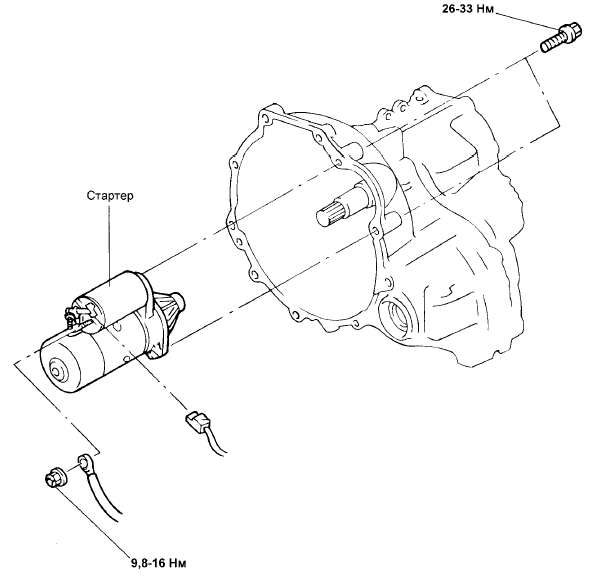 26-33 Нм

Стартер

9,8-16 Нм