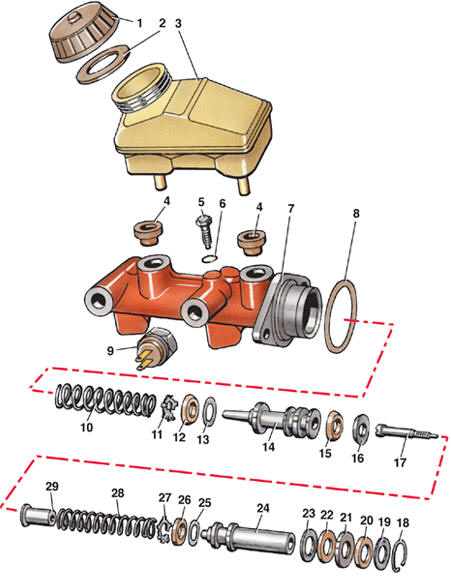 1
2
3
4
5
6
4
7
8
9
10
11
12
13
14
15
16
17
29
28
27
26
25
24
23
22
21
20
19
18