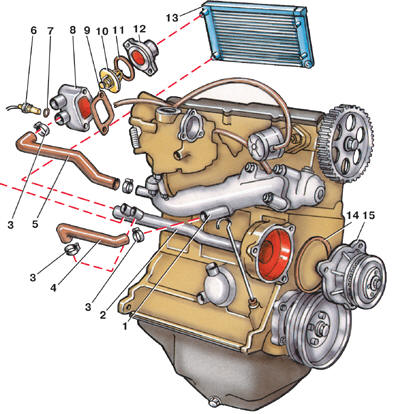 13
6
7
8
9
10
11
12
3
5
14
15
3
4
3
2
1