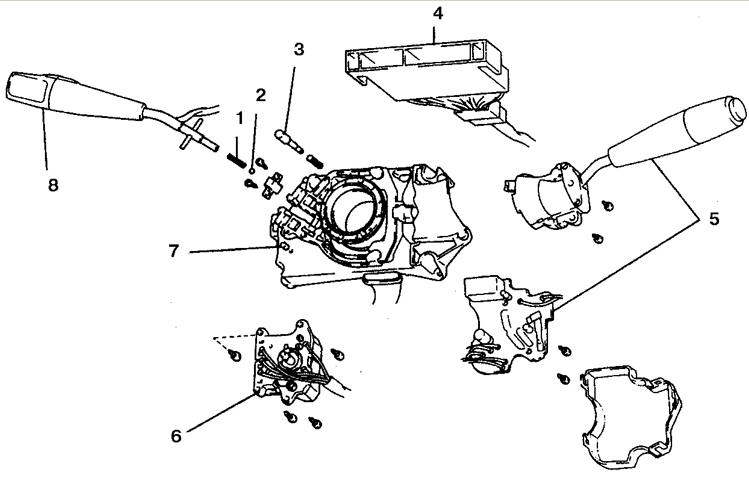 4
3
2
1
8
7
5
6