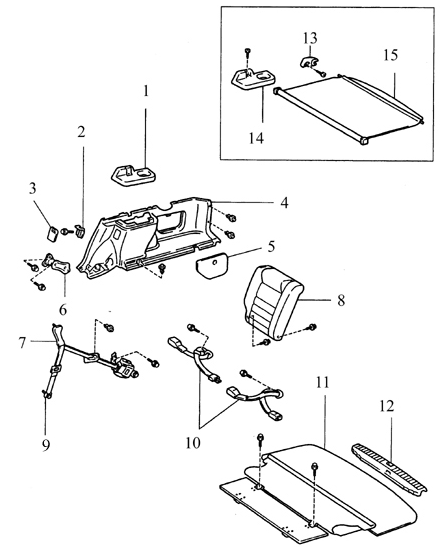 13
15
14
1
2
3
4
5
6
8
7
9
10
11
12