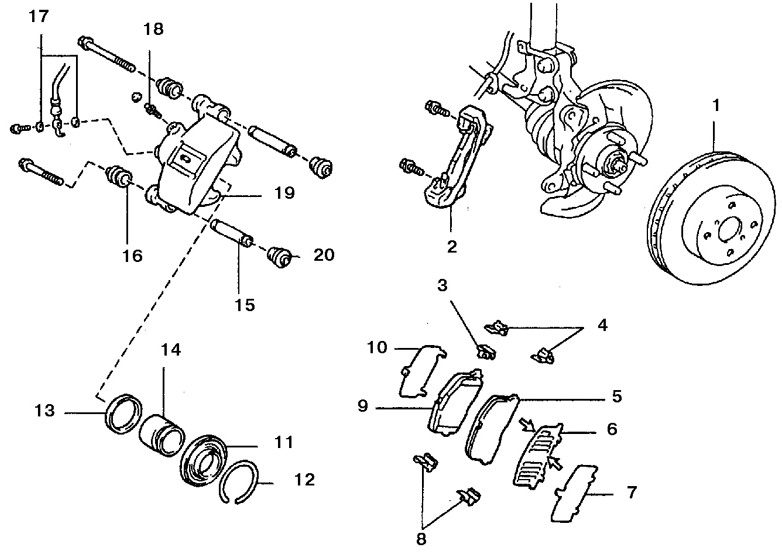 17
18
19
16
20
15
14
13
11
12
1
2
3
4
10
9
5
6
7
8