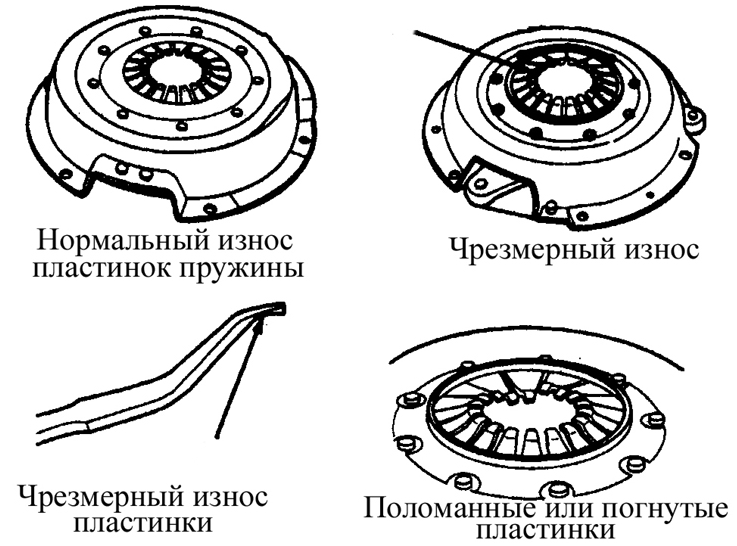 Нормальный износ пластинок пружины

Чрезмерный износ

Чрезмерный износ пластинки

Поломанные или погнутые пластинки