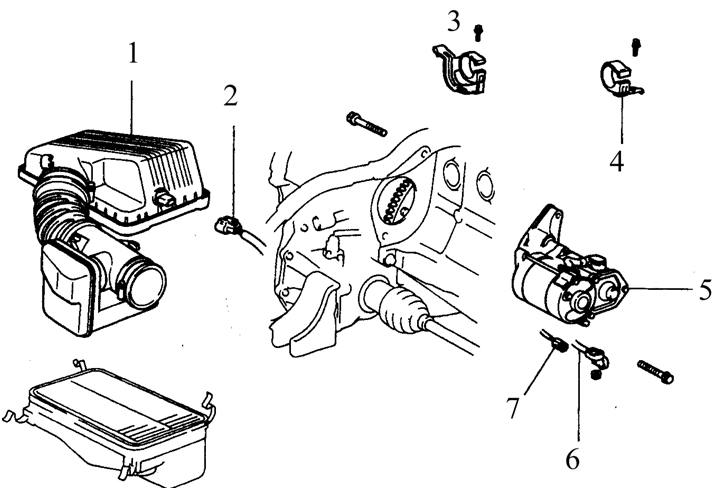 1
2
3
4
5
7
6