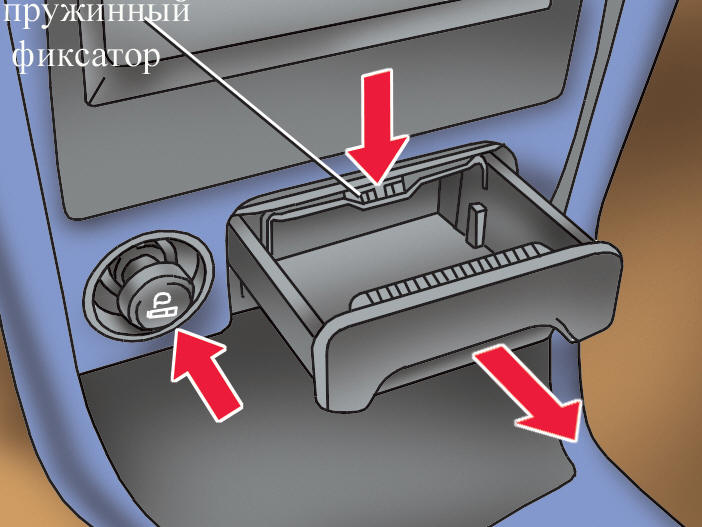 пружинный фиксатор