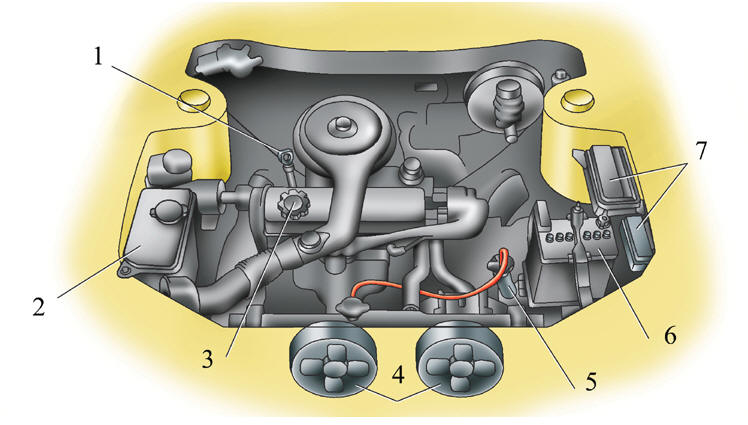 1
7
2
3
4
5
6