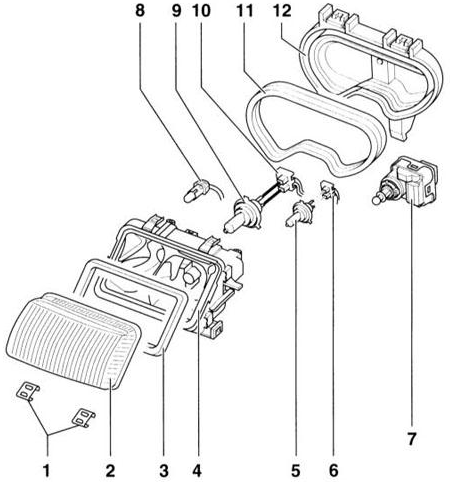 8 9 10 11 12

7

1 2 3 4 5 6