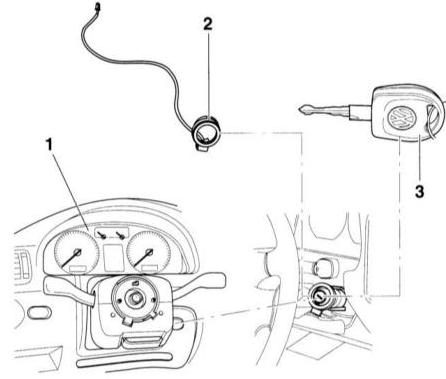 2

1

3