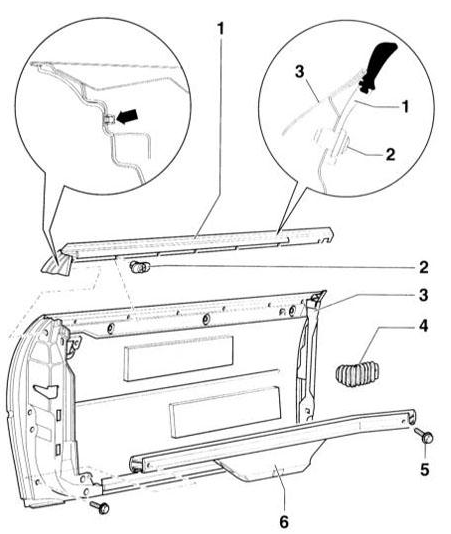 1
3
1
2
2
3
4
5
6