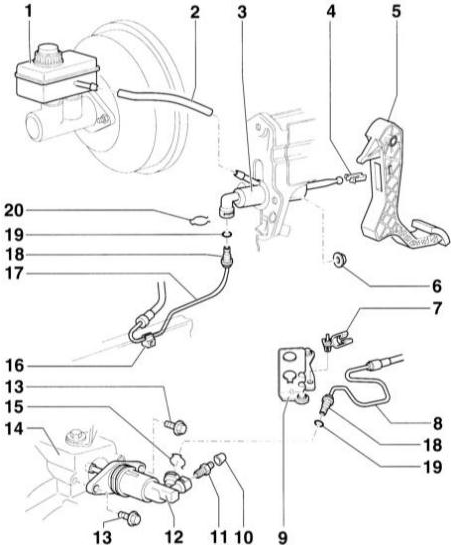 1
2
3
4
5
20
19
18
17
6
7
16
13
15
14
8
18
19
13
12
11
10
9