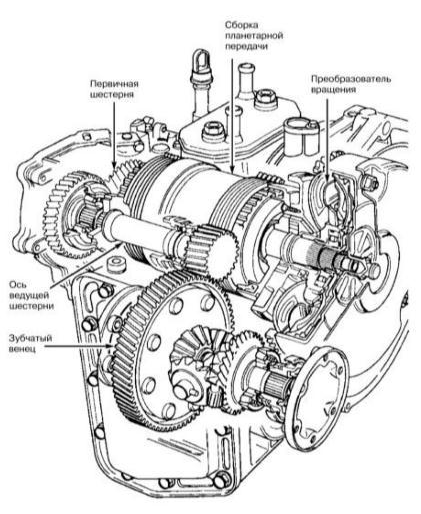 Сборка планетарной передачи

Первичная шестерня

Преобразователь вращения

Ось ведущей шестерни

Зубчатый венец