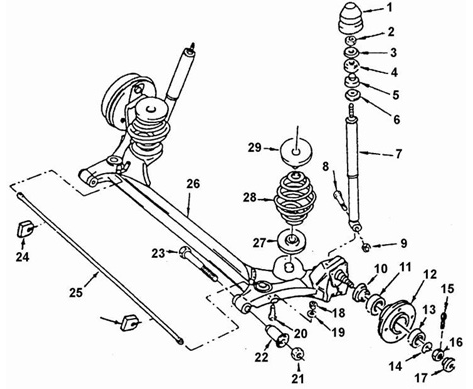 1
2
3
4
5
6
7
8
9
10
11
12
13
14
15
16
17
18
19
20
21
22
23
24
25
26
27
28
29