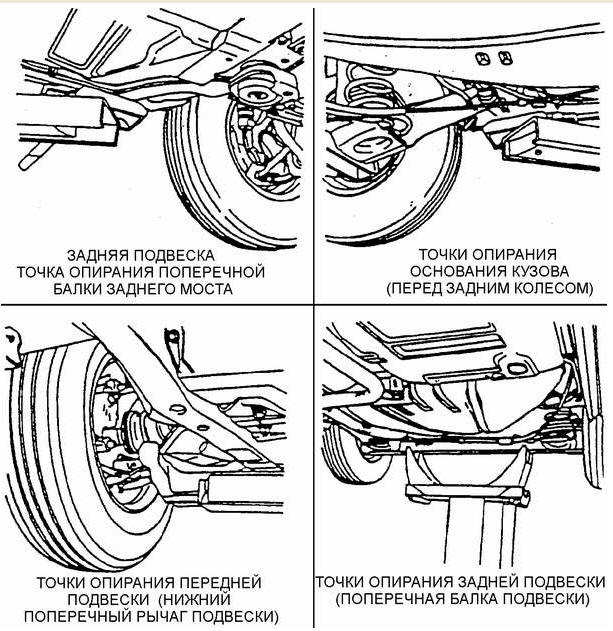 ЗАДНЯЯ ПОДВЕСКА
ТОЧКА ОПИРАНИЯ ПОПЕРЕЧНОЙ
БАЛКИ ЗАДНЕГО МОСТА

ТОЧКИ ОПИРАНИЯ
ОСНОВАНИЯ КУЗОВА
(ПЕРЕД ЗАДНИМ КОЛЕСОМ)

ТОЧКИ ОПИРАНИЯ ПЕРЕДНЕЙ
ПОДВЕСКИ (НИЖНИЙ
ПОПЕРЕЧНЫЙ РЫЧАГ ПОДВЕСКИ)

ТОЧКИ ОПИРАНИЯ ЗАДНЕЙ ПОДВЕСКИ
(ПОПЕРЕЧНАЯ БАЛКА ПОДВЕСКИ)