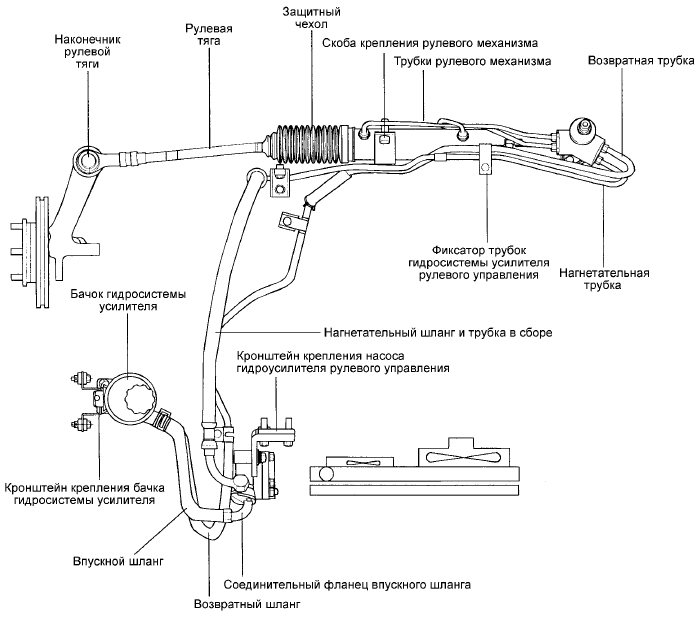 Наконечник рулевой тяги

Рулевая тяга

Защитный чехол

Скоба крепления рулевого механизма

Трубки рулевого механизма

Возвратная трубка

Фиксатор трубок гидросистемы усилителя рулевого управления

Нагнетательная трубка

Бачок гидросистемы усилителя

Нагнетательный шланг и трубка в сборе

Кронштейн крепления насоса гидроусилителя рулевого управления

Кронштейн крепления бачка гидросистемы усилителя

Впускной шланг

Соединительный фланец впускного шланга

Возвратный шланг