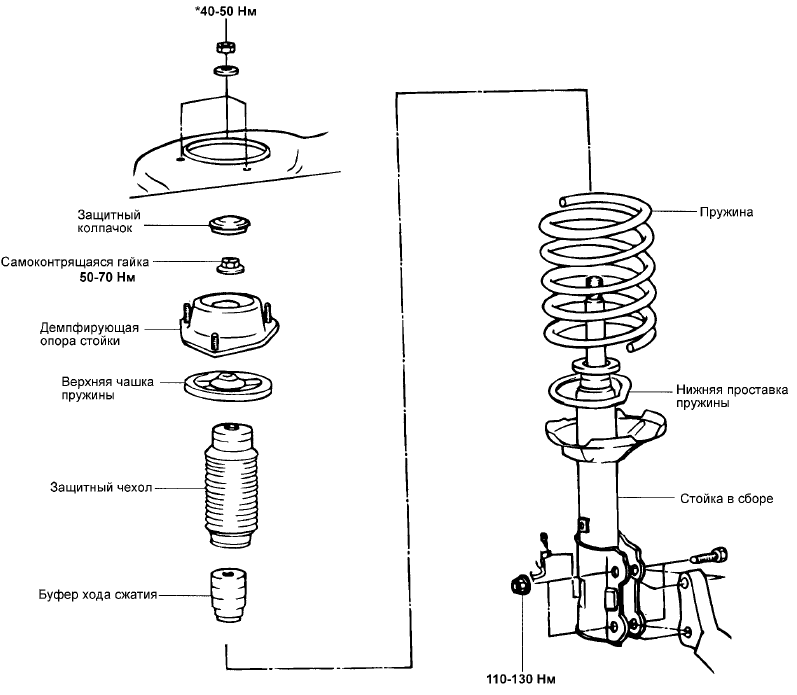 *40-50 Нм

Защитный колпачок

Самоконтрящаяся гайка
50-70 Нм

Демпфирующая опора стойки

Верхняя чашка пружины

Защитный чехол

Буфер хода сжатия

Пружина

Нижняя проставка пружины

Стойка в сборе

110-130 Нм