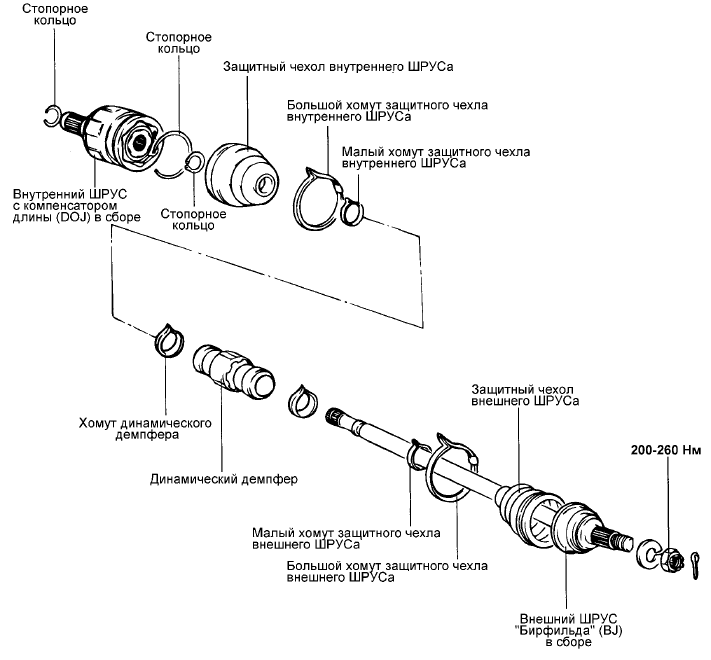 Стопорное кольцо

Стопорное кольцо

Защитный чехол внутреннего ШРУСа

Большой хомут защитного чехла внутреннего ШРУСа

Малый хомут защитного чехла внутреннего ШРУСа

Внутренний ШРУС с компенсатором длины (DOJ) в сборе

Стопорное кольцо

Хомут динамического демпфера

Динамический демпфер

Защитный чехол внешнего ШРУСа

200-260 Нм

Малый хомут защитного чехла внешнего ШРУСа

Большой хомут защитного чехла внешнего ШРУСа

Внешний ШРУС "Бирфильда" (BJ) в сборе