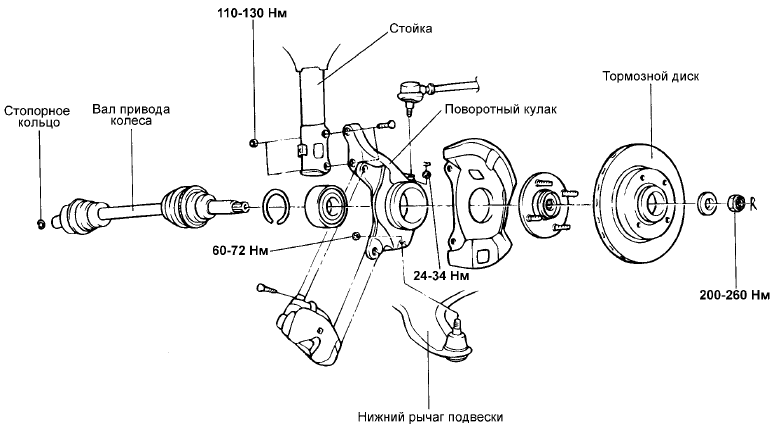 110-130 Нм

Стойка

Стопорное кольцо

Вал привода колеса

Поворотный кулак

Тормозной диск

60-72 Нм

24-34 Нм

200-260 Нм

Нижний рычаг подвески