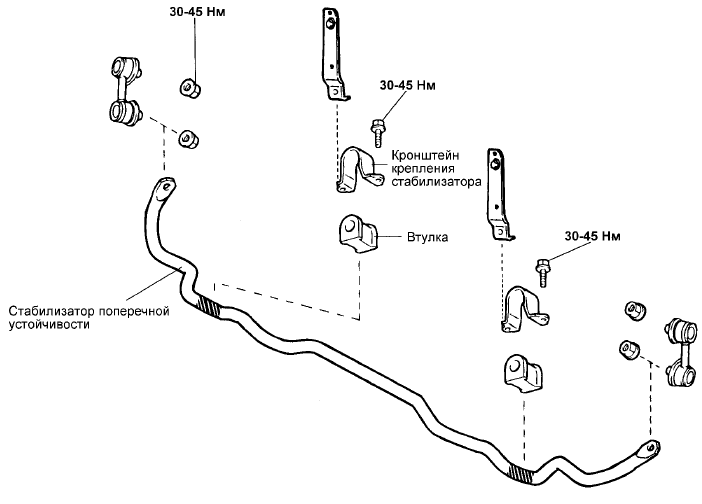 30-45 Нм

30-45 Нм

Кронштейн крепления стабилизатора

Втулка

30-45 Нм

Стабилизатор поперечной устойчивости