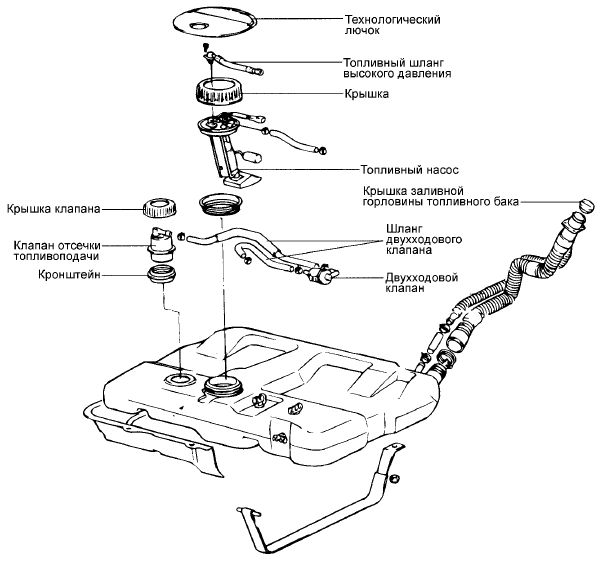 Технологический лючок

Топливный шланг высокого давления

Крышка

Топливный насос

Крышка заливной горловины топливного бака

Крышка клапана

Клапан отсечки топливоподачи

Кронштейн

Шланг двухходового клапана

Двухходовой клапан