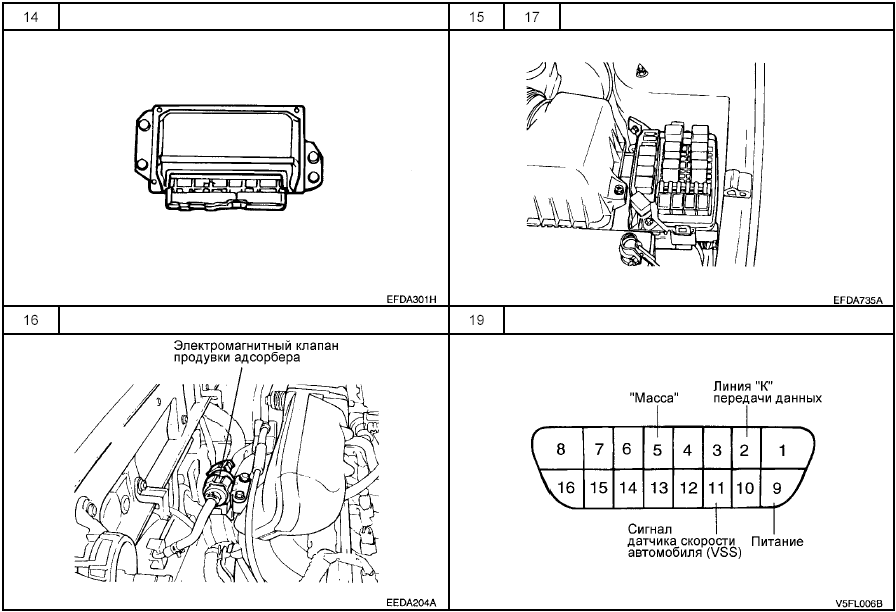 14

EFDA301H

15 17

EFDA735A

16

Электромагнитный клапан продувки адсорбера

EEDA204A

19

"Масса"

Линия "К" передачи данных

| 8 | 7 | 6 | 5 | 4 | 3 | 2 | 1 |
|---|---|---|---|---|---|---|---|
| 16 | 15 | 14 | 13 | 12 | 11 | 10 | 9 |

Сигнал датчика скорости автомобиля (VSS)

Питание

V5FL006B