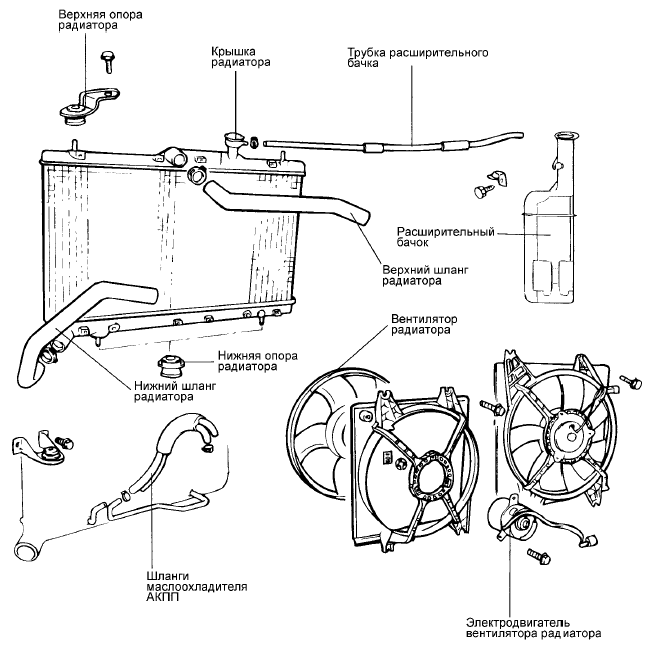 Верхняя опора радиатора

Крышка радиатора

Трубка расширительного бачка

Расширительный бачок

Верхний шланг радиатора

Вентилятор радиатора

Нижняя опора радиатора

Нижний шланг радиатора

Шланги маслоохладителя АКПП

Электродвигатель вентилятора радиатора