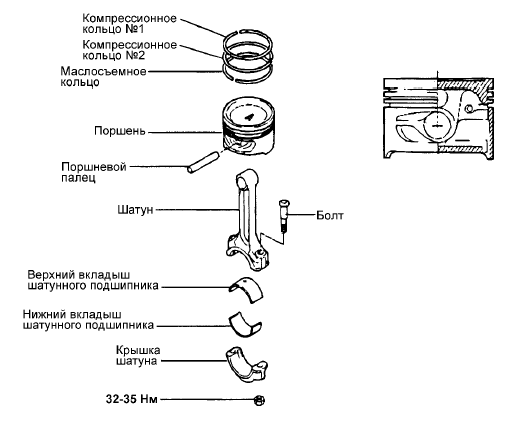 Компрессионное кольцо №1

Компрессионное кольцо №2

Маслосъемное кольцо

Поршень

Поршневой палец

Шатун

Болт

Верхний вкладыш шатунного подшипника

Нижний вкладыш шатунного подшипника

Крышка шатуна

32-35 Нм