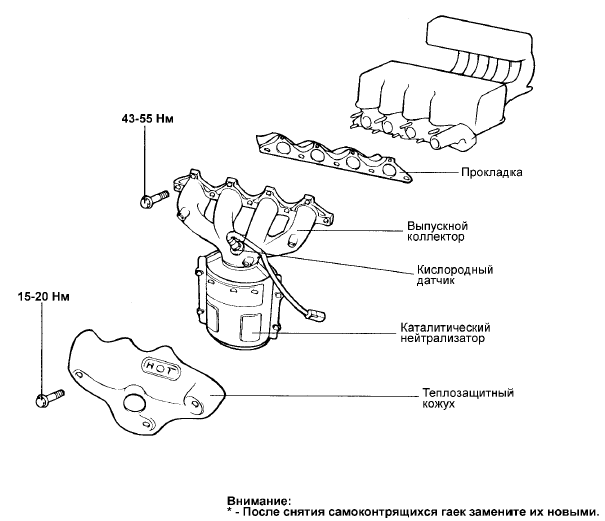 43-55 Нм

Прокладка

Выпускной коллектор

Кислородный датчик

15-20 Нм

Каталитический нейтрализатор

HOT

Теплозащитный кожух

Внимание:
* - После снятия самоконтрящихся гаек замените их новыми.