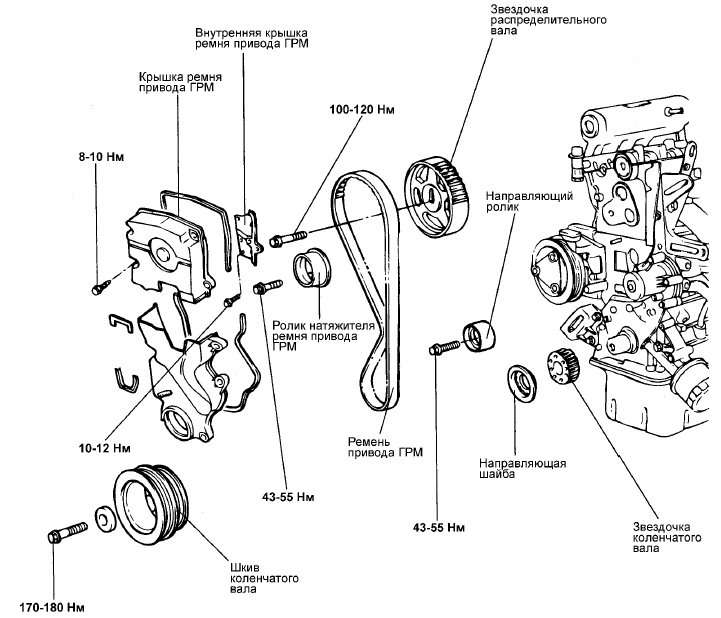 Звездочка распределительного вала

Внутренняя крышка ремня привода ГРМ

Крышка ремня привода ГРМ

100-120 Нм

8-10 Нм

Направляющий ролик

Ролик натяжителя ремня привода ГРМ

10-12 Нм

Ремень привода ГРМ

Направляющая шайба

43-55 Нм

43-55 Нм

Звездочка коленчатого вала

Шкив коленчатого вала

170-180 Нм