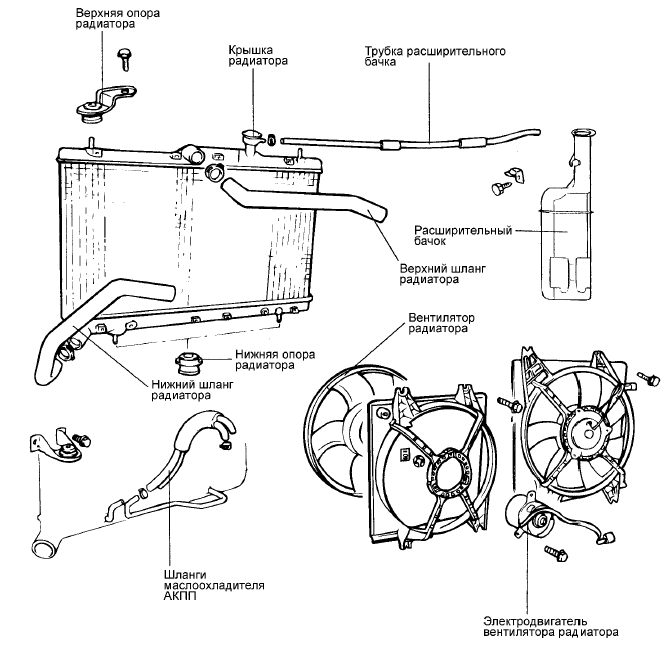 Верхняя опора радиатора

Крышка радиатора

Трубка расширительного бачка

Расширительный бачок

Верхний шланг радиатора

Вентилятор радиатора

Нижняя опора радиатора

Нижний шланг радиатора

Шланги маслоохладителя АКПП

Электродвигатель вентилятора радиатора