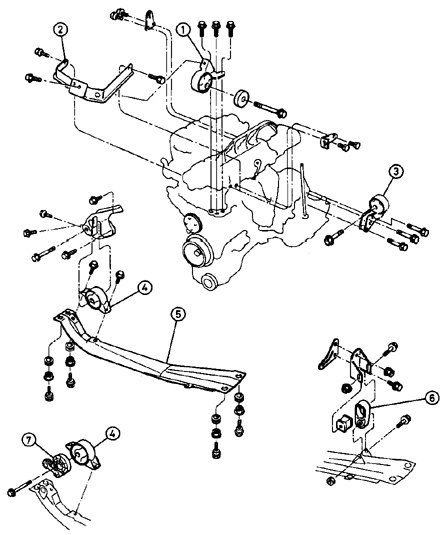 2
1
3
4
5
6
7
4